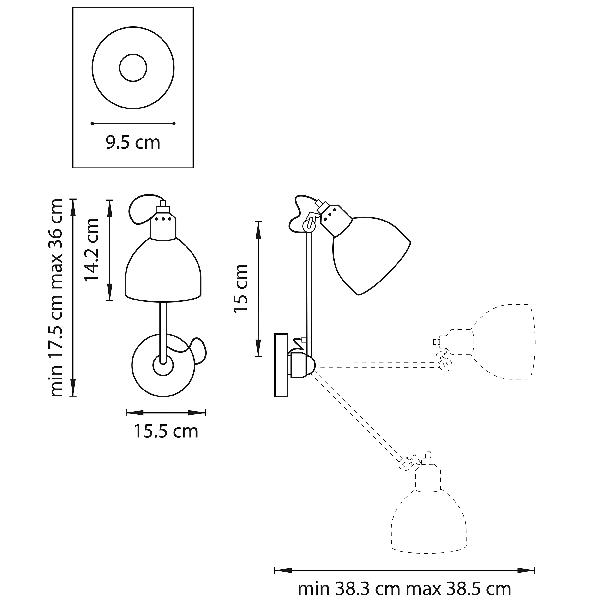 9.5 cm

min 17.5 cm max 36 cm

14.2 cm

15.5 cm

15 cm

min 38.3 cm max 38.5 cm